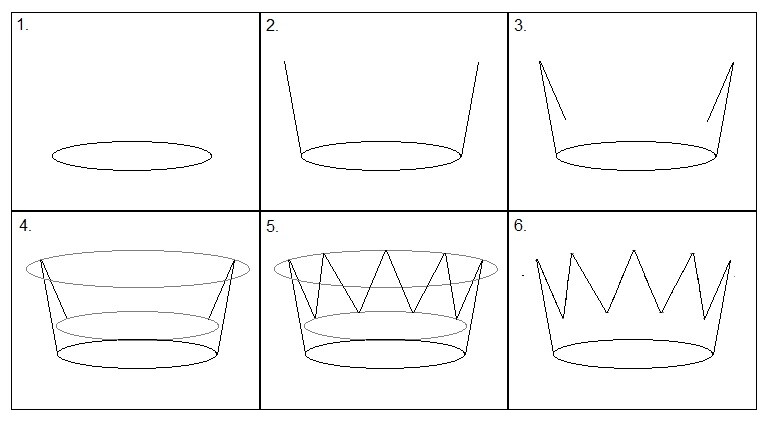 1.

2.

3.

4.

5.

6.